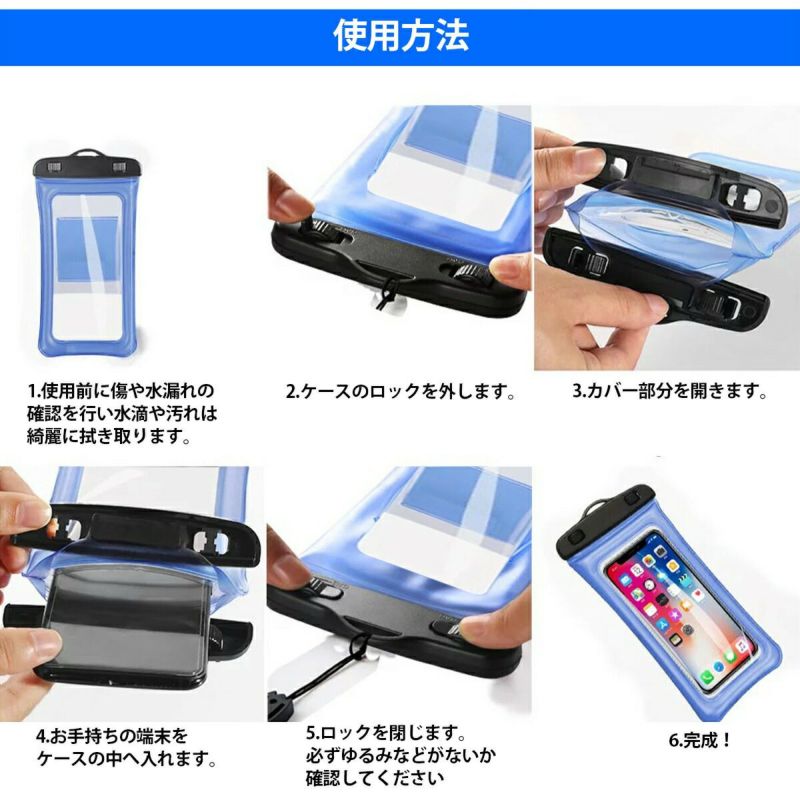 使用方法

1.使用前に傷や水漏れの確認を行い水滴や汚れは綺麗に拭き取ります。

2.ケースのロックを外します。

3.カバー部分を開きます。

4.お手持ちの端末をケースの中へ入れます。

5.ロックを閉じます。必ずゆるみなどがないか確認してください

6.完成！