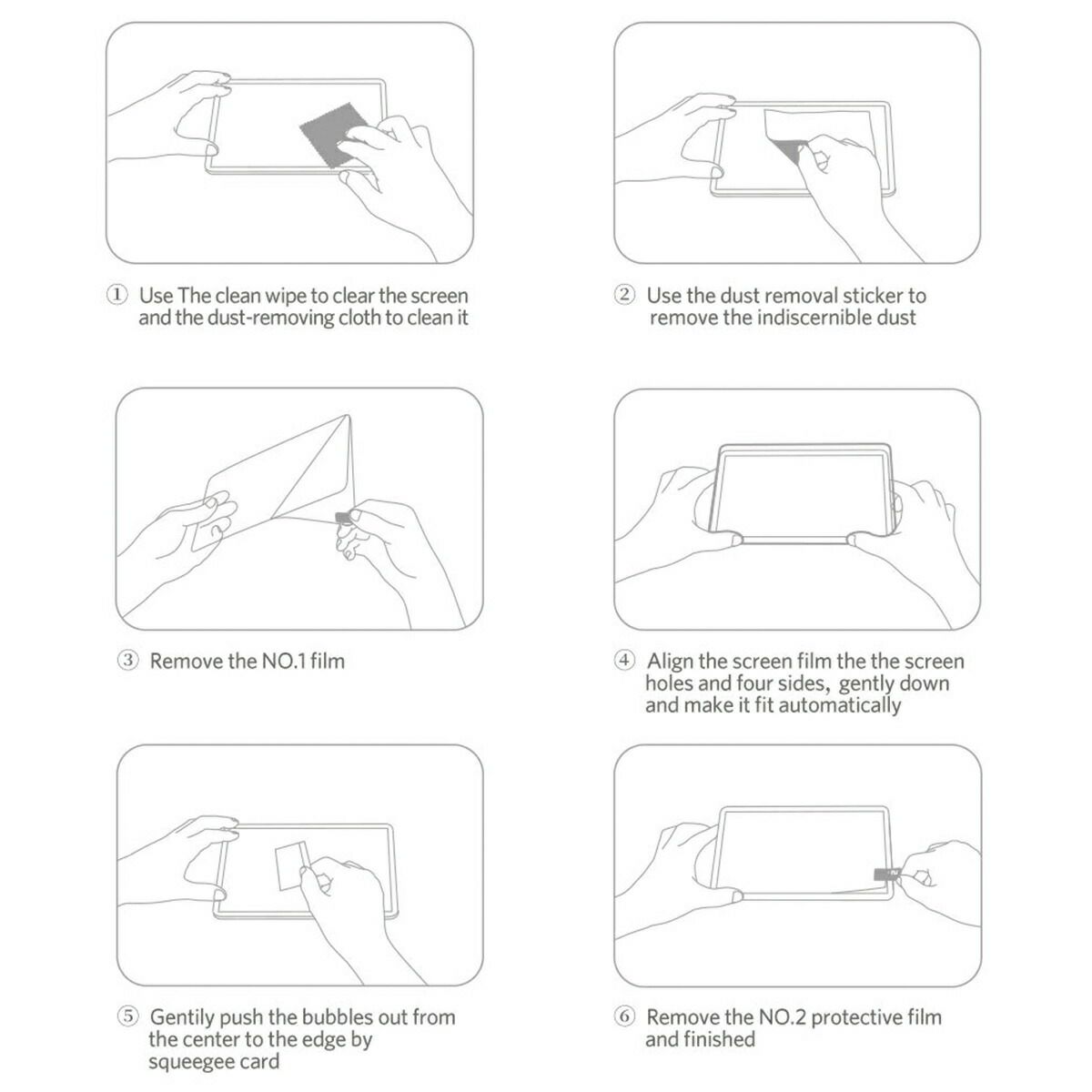 ① Use The clean wipe to clear the screen and the dust-removing cloth to clean it

② Use the dust removal sticker to remove the indiscernible dust

③ Remove the NO.1 film

④ Align the screen film the the screen holes and four sides, gently down and make it fit automatically

⑤ Gentily push the bubbles out from the center to the edge by squeegee card

⑥ Remove the NO.2 protective film and finished