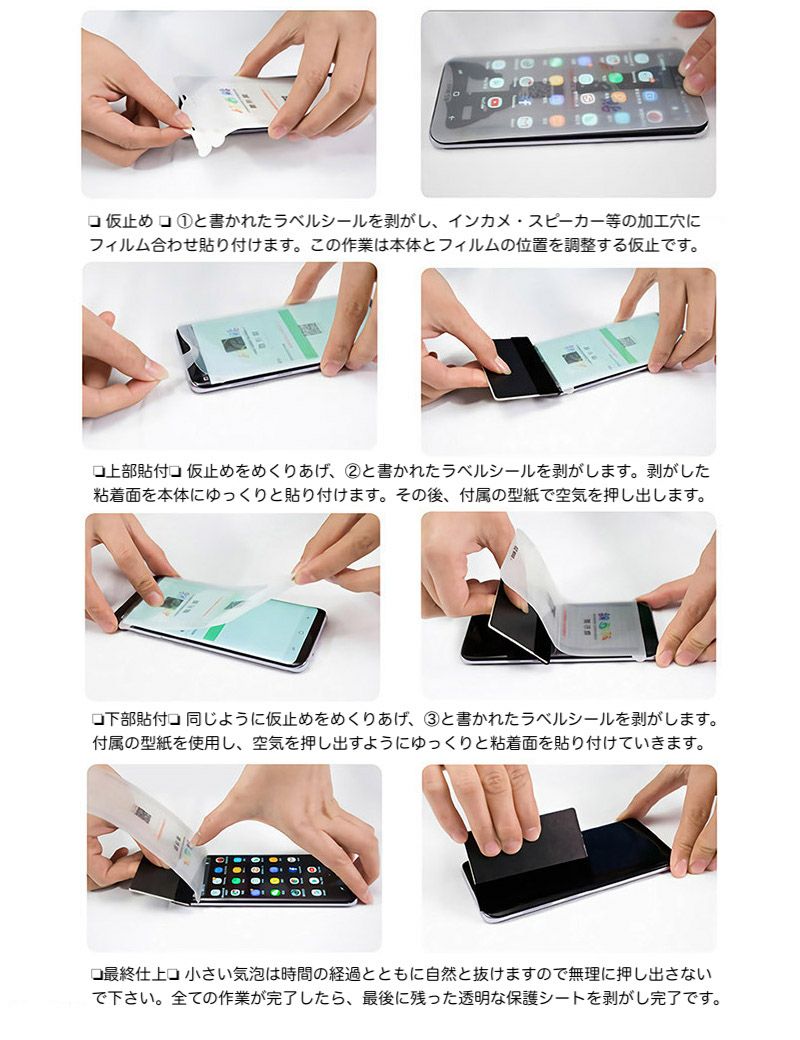 ❏ 仮止め ❏ ①と書かれたラベルシールを剥がし、インカメ・スピーカー等の加工穴にフィルム合わせ貼り付けます。この作業は本体とフィルムの位置を調整する仮止です。

❏上部貼付❏ 仮止めをめくりあげ、②と書かれたラベルシールを剥がします。剥がした粘着面を本体にゆっくりと貼り付けます。その後、付属の型紙で空気を押し出します。

❏下部貼付❏ 同じように仮止めをめくりあげ、③と書かれたラベルシールを剥がします。付属の型紙を使用し、空気を押し出すようにゆっくりと粘着面を貼り付けていきます。

❏最終仕上❏ 小さい気泡は時間の経過とともに自然と抜けますので無理に押し出さないで下さい。全ての作業が完了したら、最後に残った透明な保護シートを剥がし完了です。