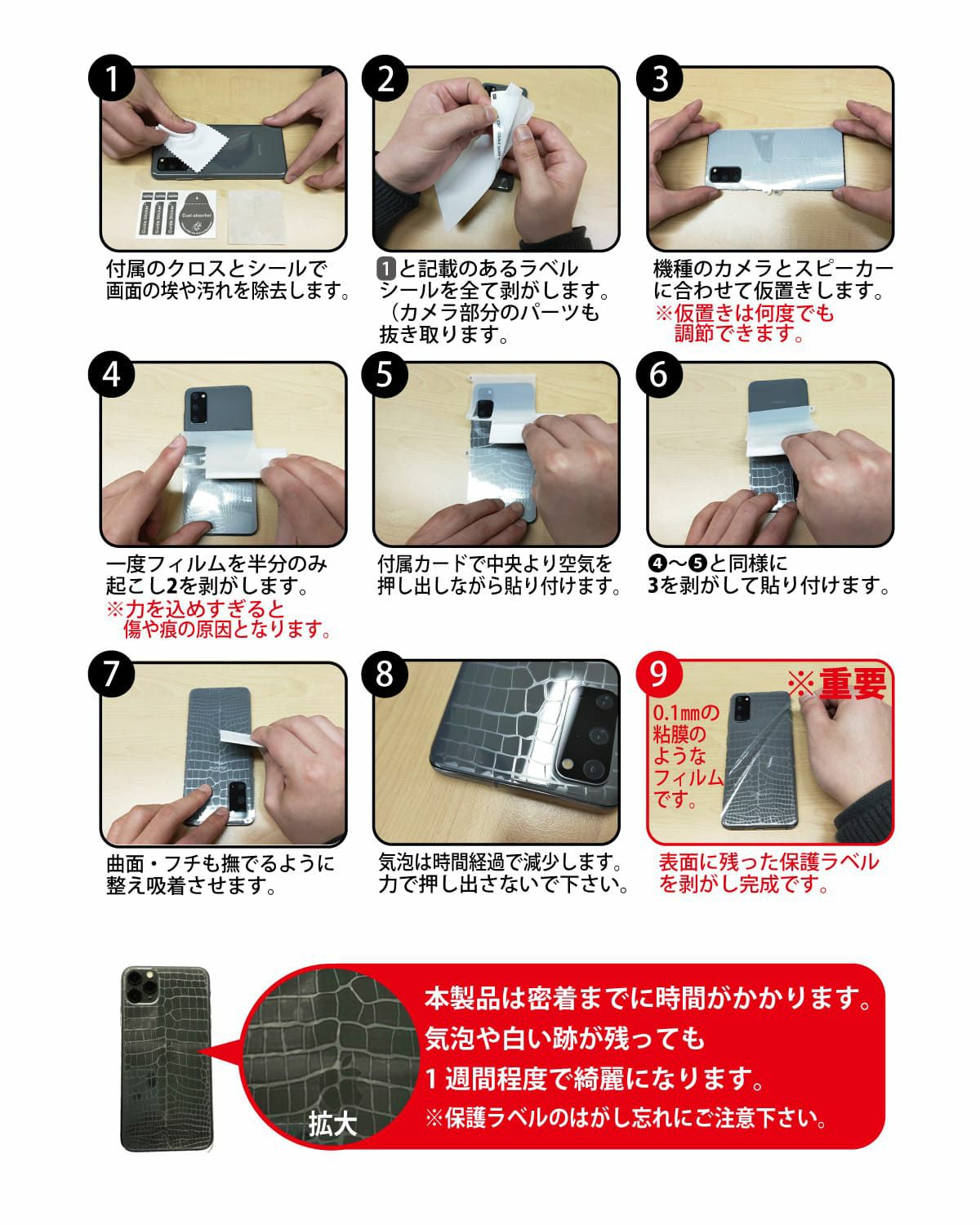 1

付属のクロスとシールで画面の埃や汚れを除去します。

2

1と記載のあるラベルシールを全て剥がします。（カメラ部分のパーツも抜き取ります。

3

機種のカメラとスピーカーに合わせて仮置きします。
※仮置きは何度でも調節できます。

4

一度フィルムを半分のみ起こし2を剥がします。
※力を込めすぎると傷や痕の原因となります。

5

付属カードで中央より空気を押し出しながら貼り付けます。

6

❹〜❺と同様に3を剥がして貼り付けます。

7

曲面・フチも撫でるように整え吸着させます。

8

気泡は時間経過で減少します。力で押し出さないで下さい。

9

※重要

0.1㎜の粘膜のようなフィルムです。

表面に残った保護ラベルを剥がし完成です。

拡大

本製品は密着までに時間がかかります。
気泡や白い跡が残っても
1週間程度で綺麗になります。
※保護ラベルのはがし忘れにご注意下さい。