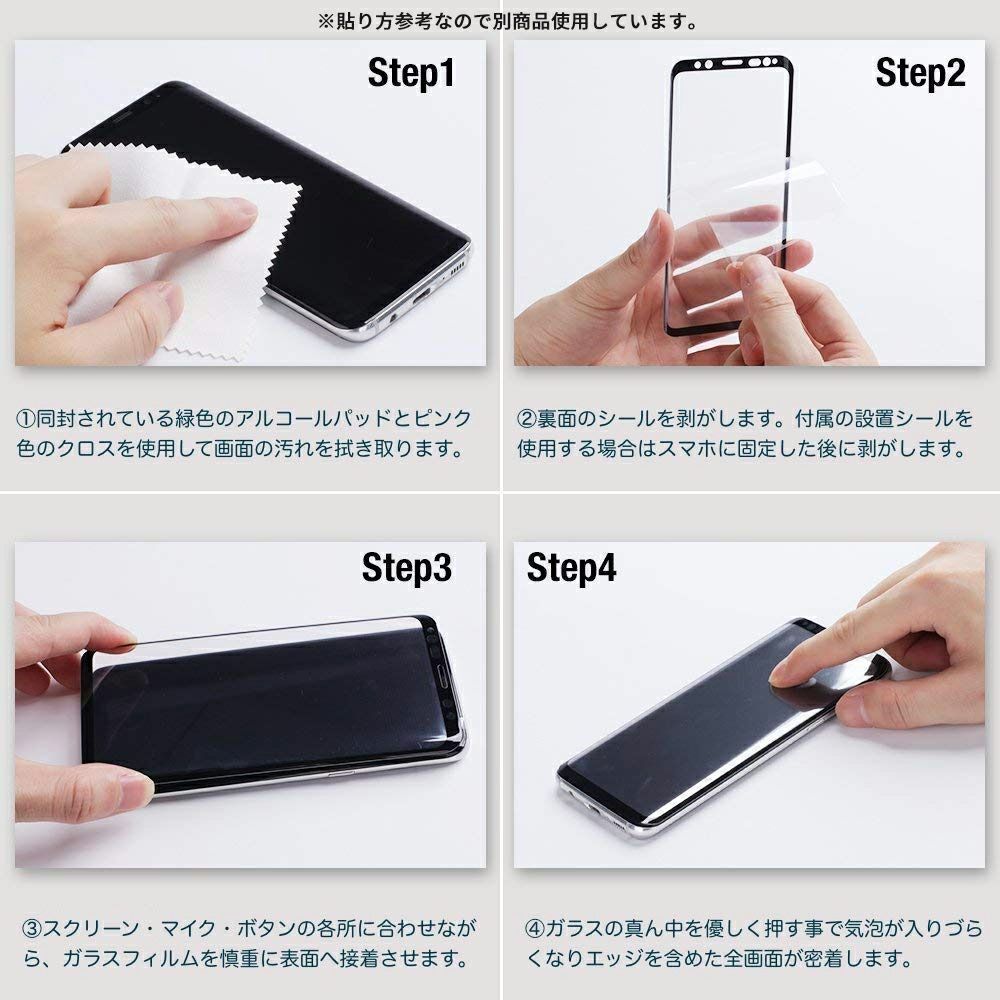 ※貼り方参考なので別商品使用しています。

Step1

①同封されている緑色のアルコールパッドとピンク色のクロスを使用して画面の汚れを拭き取ります。

Step2

②裏面のシールを剥がします。付属の設置シールを使用する場合はスマホに固定した後に剥がします。

Step3

③スクリーン・マイク・ボタンの各所に合わせながら、ガラスフィルムを慎重に表面へ接着させます。

Step4

④ガラスの真ん中を優しく押す事で気泡が入りづらくなりエッジを含めた全画面が密着します。