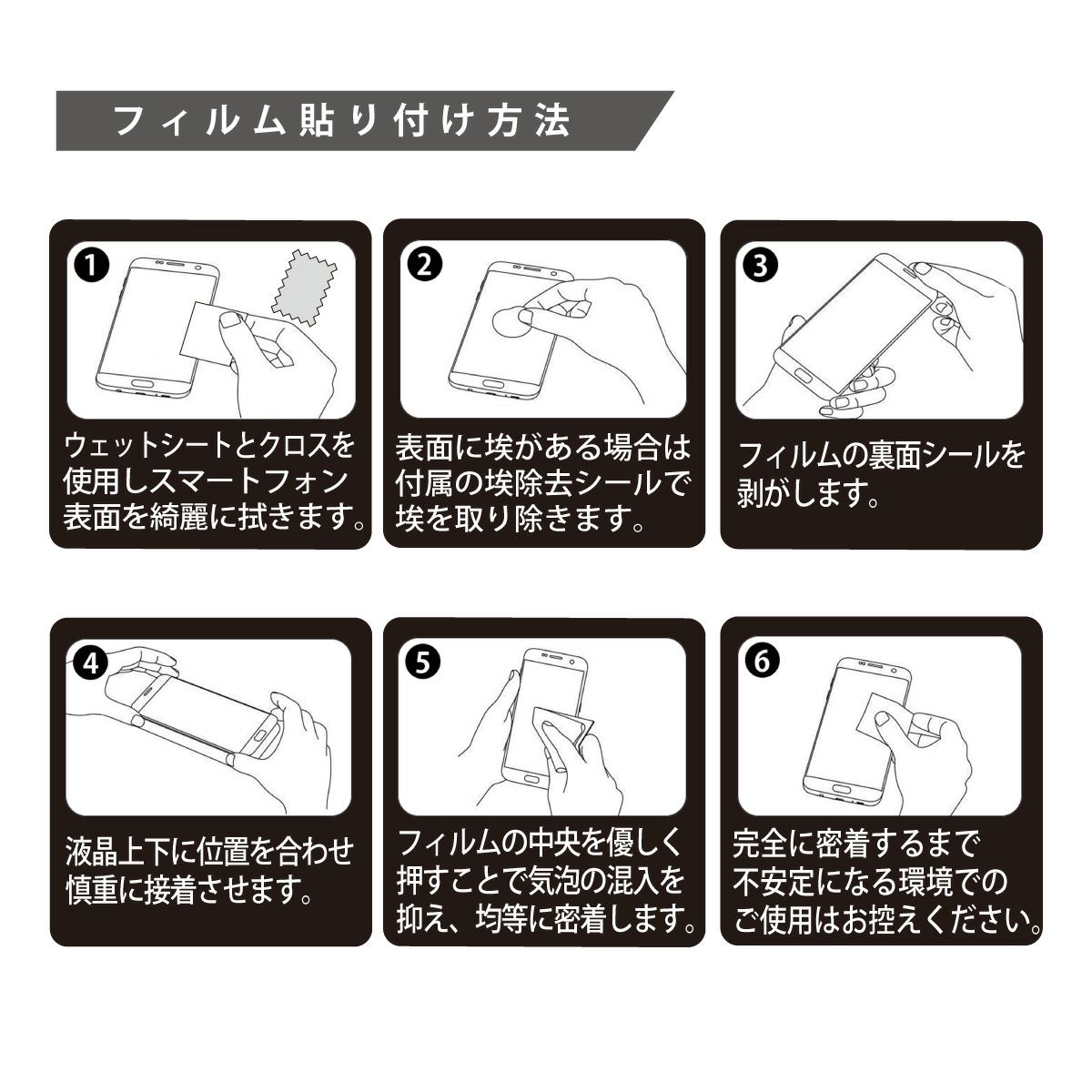 フィルム貼り付け方法

❶
ウェットシートとクロスを使用しスマートフォン表面を綺麗に拭きます。

❷
表面に埃がある場合は付属の埃除去シールで埃を取り除きます。

❸
フィルムの裏面シールを剥がします。

❹
液晶上下に位置を合わせ慎重に接着させます。

❺
フィルムの中央を優しく押すことで気泡の混入を抑え、均等に密着します。

❻
完全に密着するまで不安定になる環境でのご使用はお控えください。