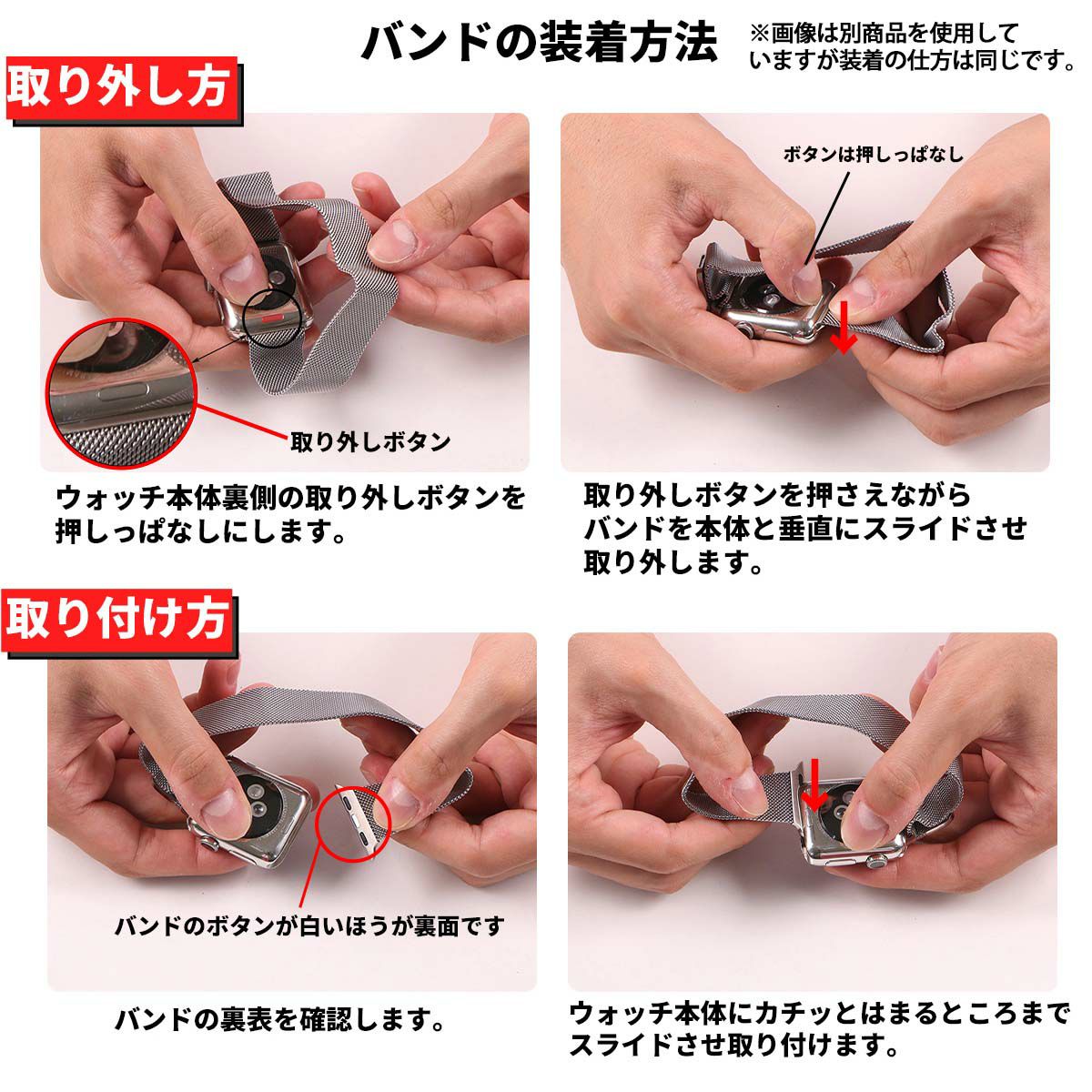 バンドの装着方法

※画像は別商品を使用していますが装着の仕方は同じです。

取り外し方

取り外しボタン

ウォッチ本体裏側の取り外しボタンを押しっぱなしにします。

ボタンは押しっぱなし

取り外しボタンを押さえながらバンドを本体と垂直にスライドさせ取り外します。

取り付け方

バンドのボタンが白いほうが裏面です

バンドの裏表を確認します。

ウォッチ本体にカチッとはまるところまでスライドさせ取り付けます。