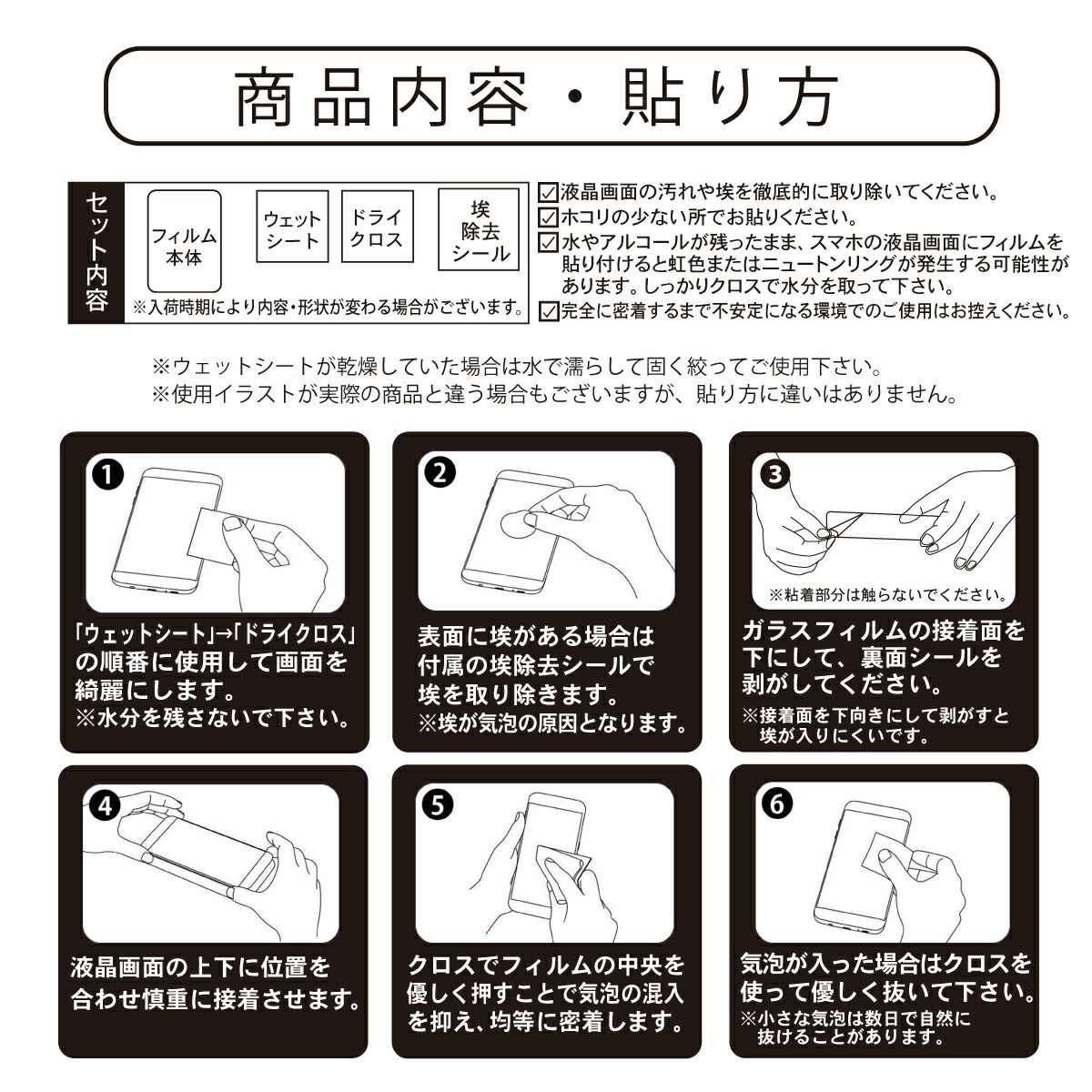 商品内容・貼り方

セット内容

フィルム本体

ウェットシート

ドライクロス

埃除去シール

※入荷時期により内容・形状が変わる場合がございます。

☑液晶画面の汚れや埃を徹底的に取り除いてください。
☑ホコリの少ない所でお貼りください。
☑水やアルコールが残ったまま、スマホの液晶画面にフィルムを貼り付けると虹色またはニュートンリングが発生する可能性があります。しっかりクロスで水分を取って下さい。
☑完全に密着するまで不安定になる環境でのご使用はお控えください。

※ウェットシートが乾燥していた場合は水で濡らして固く絞ってご使用下さい。
※使用イラストが実際の商品と違う場合もございますが、貼り方に違いはありません。

❶
「ウェットシート」→「ドライクロス」の順番に使用して画面を綺麗にします。
※水分を残さないで下さい。

❷
表面に埃がある場合は付属の埃除去シールで埃を取り除きます。
※埃が気泡の原因となります。

❸
※粘着部分は触らないでください。
ガラスフィルムの接着面を下にして、裏面シールを剥がしてください。
※接着面を下向きにして剥がすと埃が入りにくいです。

❹
液晶画面の上下に位置を合わせ慎重に接着させます。

❺
クロスでフィルムの中央を優しく押すことで気泡の混入を抑え、均等に密着します。

❻
気泡が入った場合はクロスを使って優しく抜いて下さい。
※小さな気泡は数日で自然に抜けることがあります。