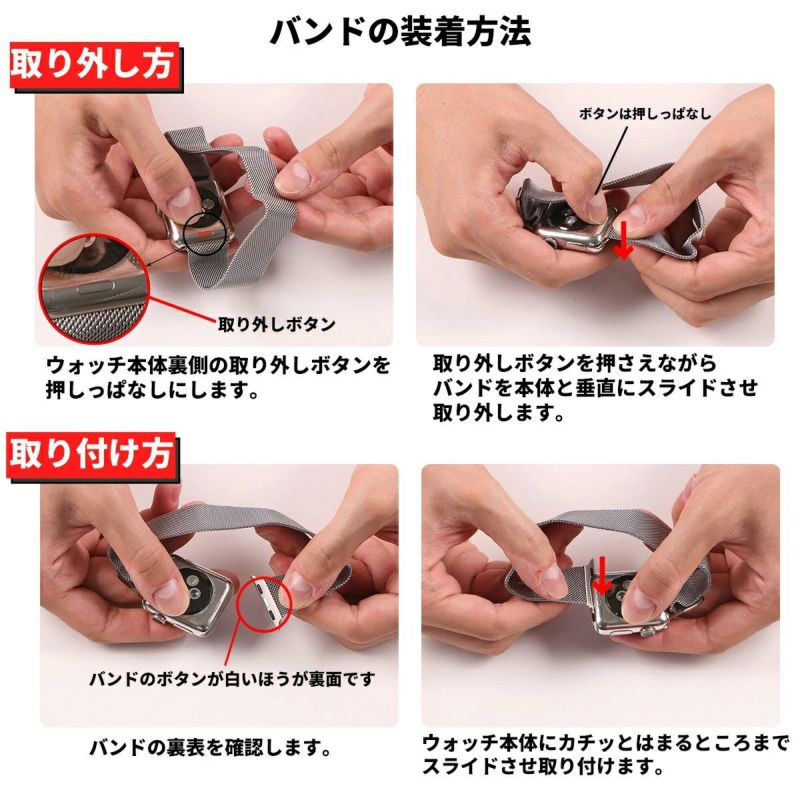 バンドの装着方法

取り外し方

取り外しボタン

ウォッチ本体裏側の取り外しボタンを押しっぱなしにします。

ボタンは押しっぱなし

取り外しボタンを押さえながらバンドを本体と垂直にスライドさせ取り外します。

取り付け方

バンドのボタンが白いほうが裏面です

バンドの裏表を確認します。

ウォッチ本体にカチッとはまるところまでスライドさせ取り付けます。