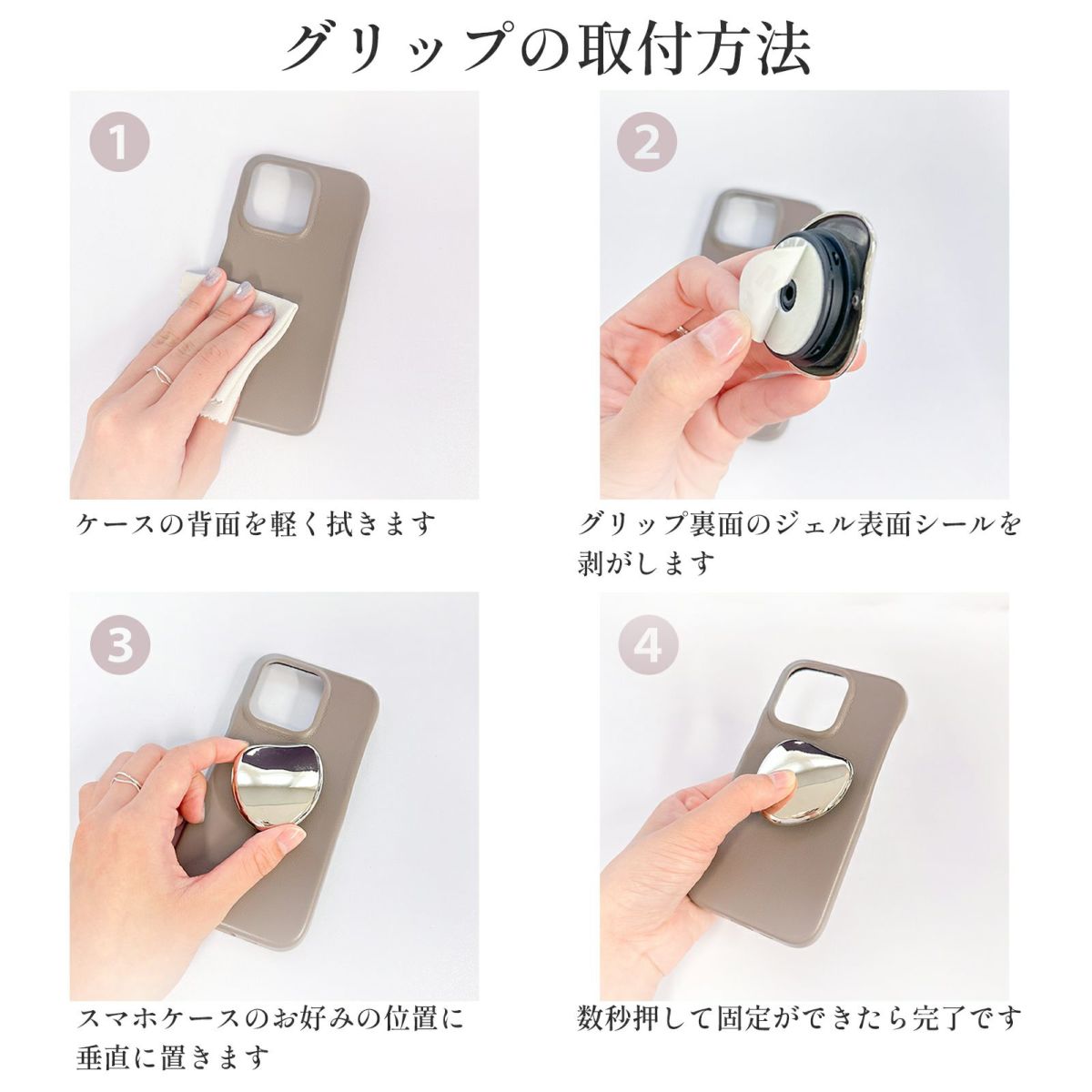 グリップの取付方法

1

ケースの背面を軽く拭きます

2

グリップ裏面のジェル表面シールを剥がします

3

スマホケースのお好みの位置に垂直に置きます

4

数秒押して固定ができたら完了です