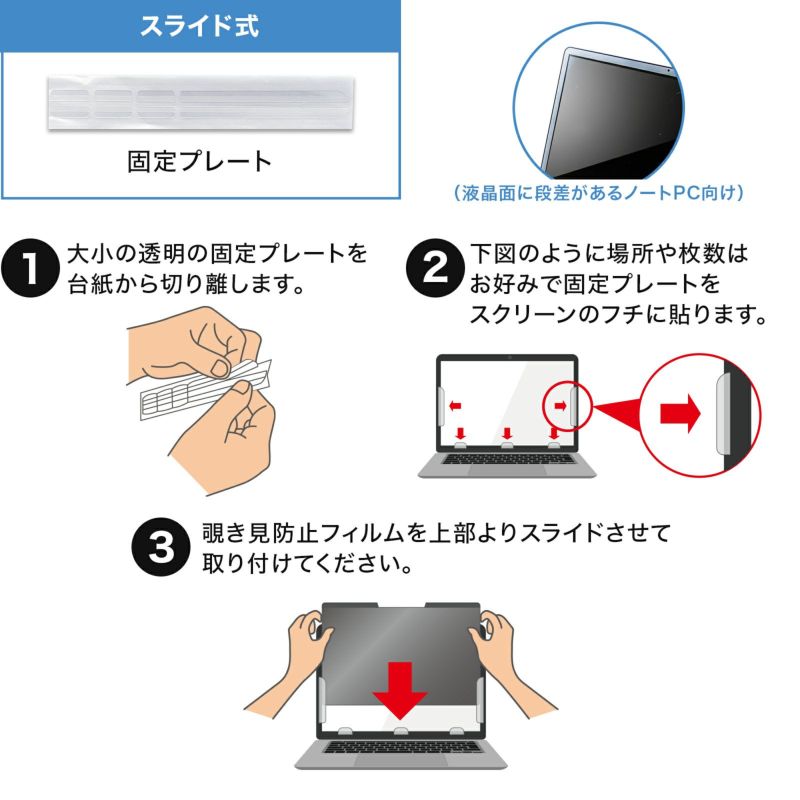 スライド式

固定プレート

（液晶面に段差があるノートPC向け）

1 大小の透明の固定プレートを台紙から切り離します。

2 下図のように場所や枚数はお好みで固定プレートをスクリーンのフチに貼ります。

3 覗き見防止フィルムを上部よりスライドさせて取り付けてください。