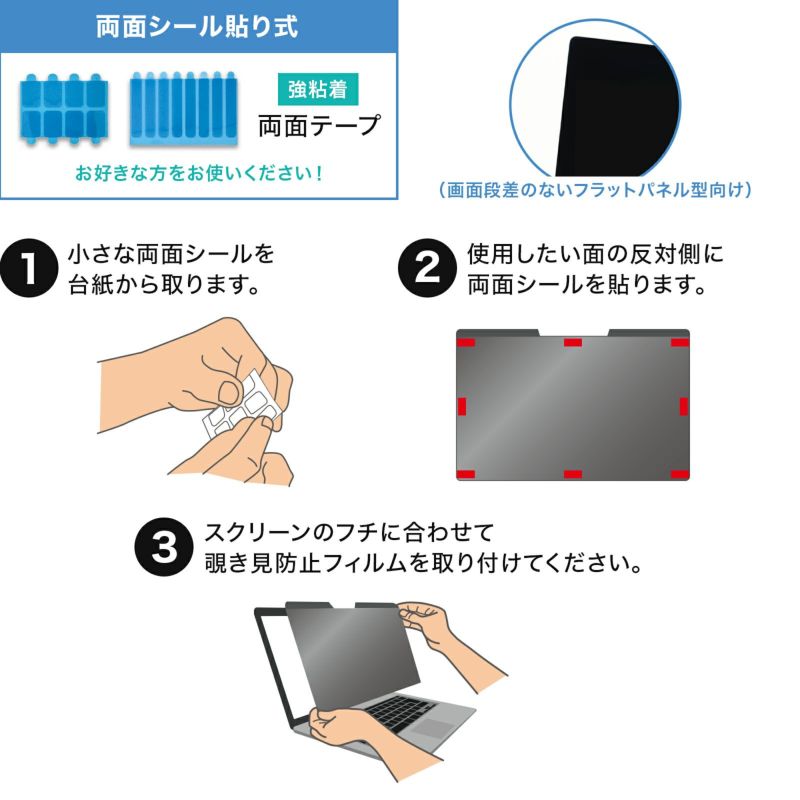 両面シール貼り式

強粘着
両面テープ

お好きな方をお使いください！

（画面段差のないフラットパネル型向け）

1 小さな両面シールを台紙から取ります。

2 使用したい面の反対側に両面シールを貼ります。

3 スクリーンのフチに合わせて覗き見防止フィルムを取り付けてください。