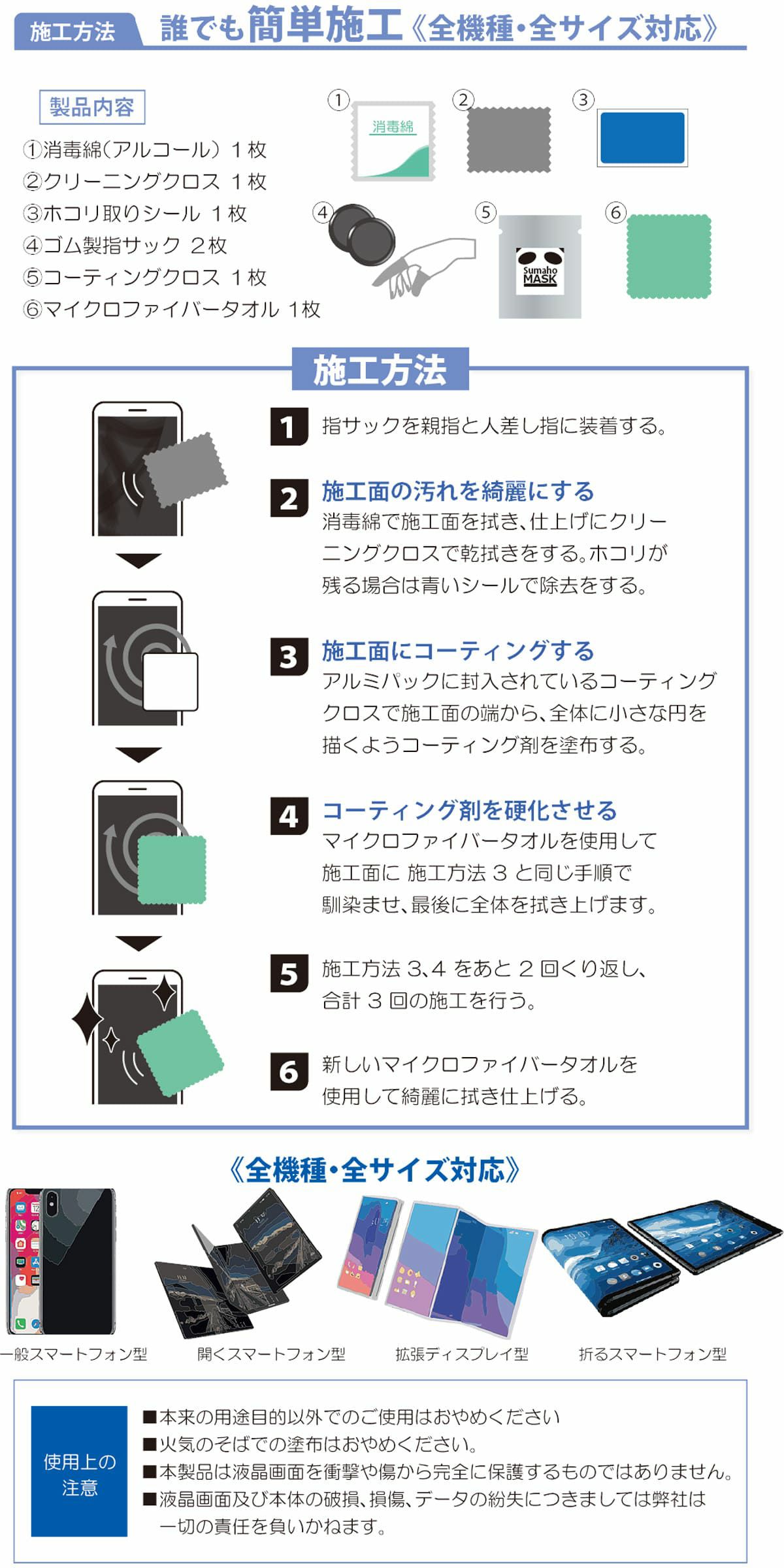 施工方法 誰でも簡単施工《全機種・全サイズ対応》

製品内容

①消毒綿(アルコール) 1枚
②クリーニングクロス 1枚
③ホコリ取りシール 1枚
④ゴム製指サック 2枚
⑤コーティングクロス 1枚
⑥マイクロファイバータオル 1枚

①
消毒綿
②
③
④
⑤
Sumaho MASK
⑥

施工方法

1 指サックを親指と人差し指に装着する。

2 施工面の汚れを綺麗にする
消毒綿で施工面を拭き、仕上げにクリーニングクロスで乾拭きをする。ホコリが残る場合は青いシールで除去をする。

3 施工面にコーティングする
アルミパックに封入されているコーティングクロスで施工面の端から、全体に小さな円を描くようコーティング剤を塗布する。

4 コーティング剤を硬化させる
マイクロファイバータオルを使用して施工面に 施工方法 3 と同じ手順で馴染ませ、最後に全体を拭き上げます。

5 施工方法 3、4 をあと 2 回くり返し、合計 3 回の施工を行う。

6 新しいマイクロファイバータオルを使用して綺麗に拭き仕上げる。

《全機種・全サイズ対応》

一般スマートフォン型
開くスマートフォン型
拡張ディスプレイ型
折るスマートフォン型

使用上の注意

■本来の用途目的以外でのご使用はおやめください
■火気のそばでの塗布はおやめください。
■本製品は液晶画面を衝撃や傷から完全に保護するものではありません。
■液晶画面及び本体の破損、損傷、データの紛失につきましては弊社は一切の責任を負いかねます。