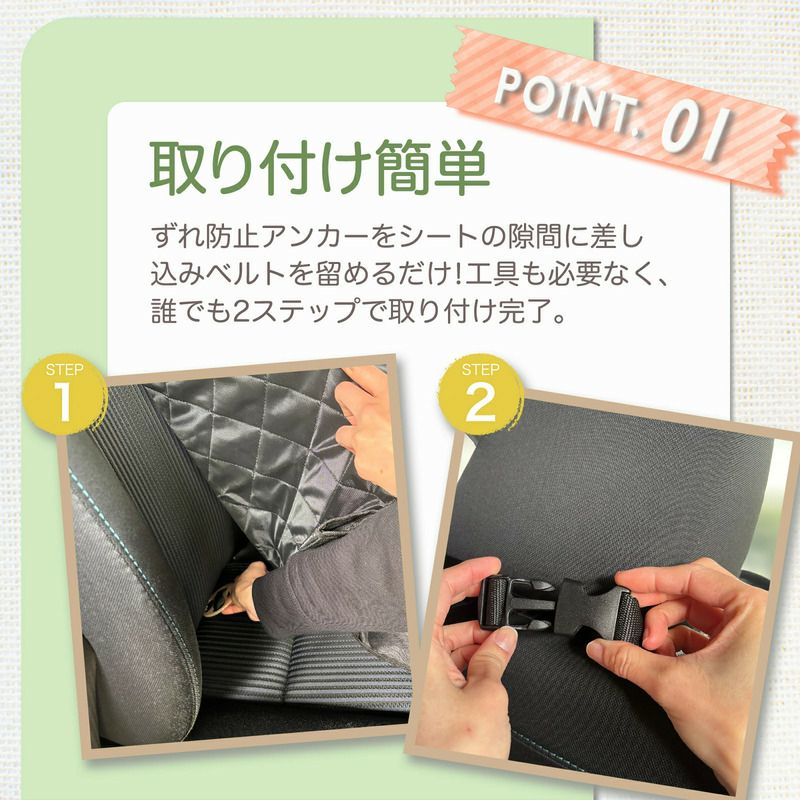 POINT. 01

取り付け簡単

ずれ防止アンカーをシートの隙間に差し込みベルトを留めるだけ!工具も必要なく、誰でも2ステップで取り付け完了。

STEP 1

STEP 2