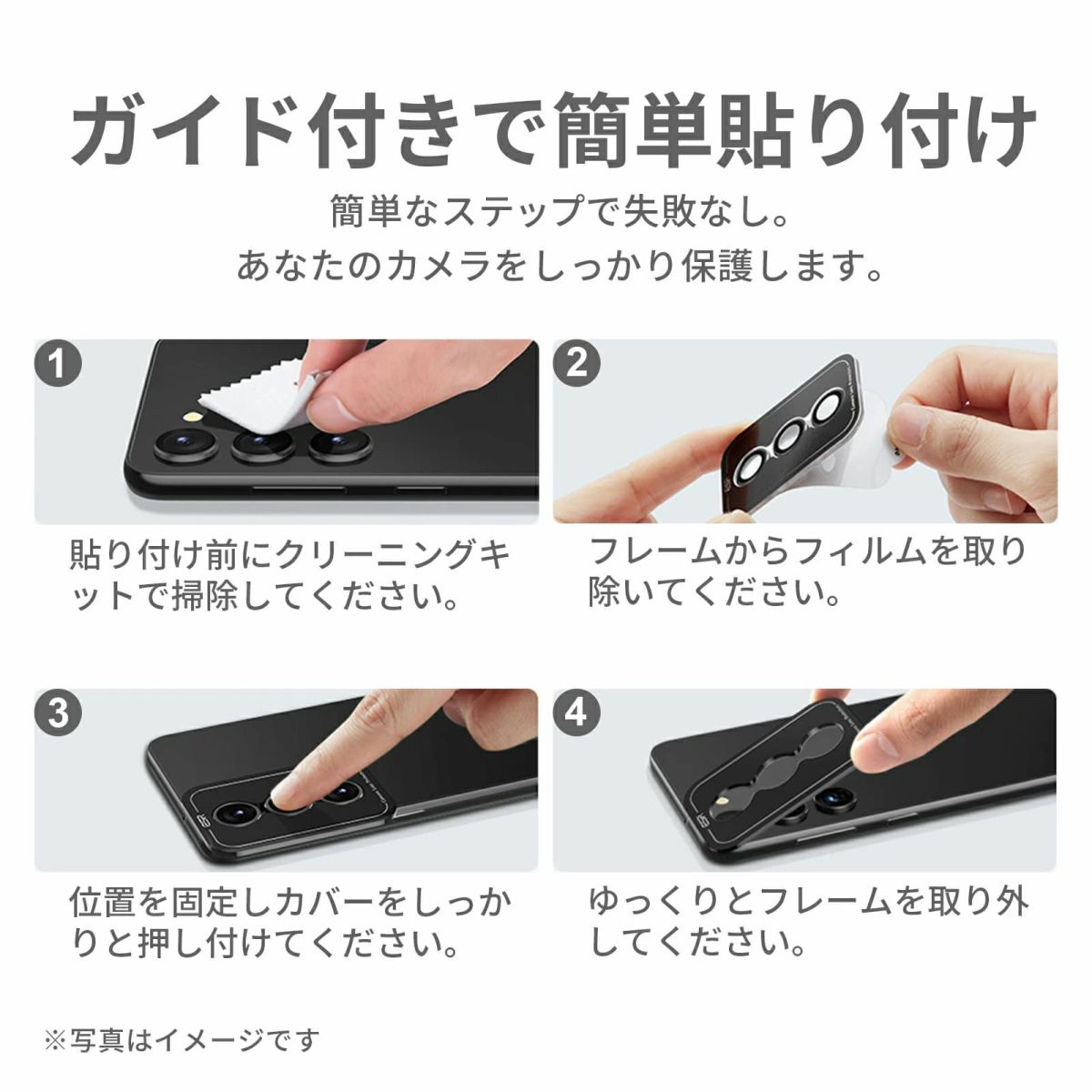 ガイド付きで簡単貼り付け

簡単なステップで失敗なし。
あなたのカメラをしっかり保護します。

1

貼り付け前にクリーニングキットで掃除してください。

2

フレームからフィルムを取り除いてください。

3

位置を固定しカバーをしっかりと押し付けてください。

4

ゆっくりとフレームを取り外してください。

※写真はイメージです