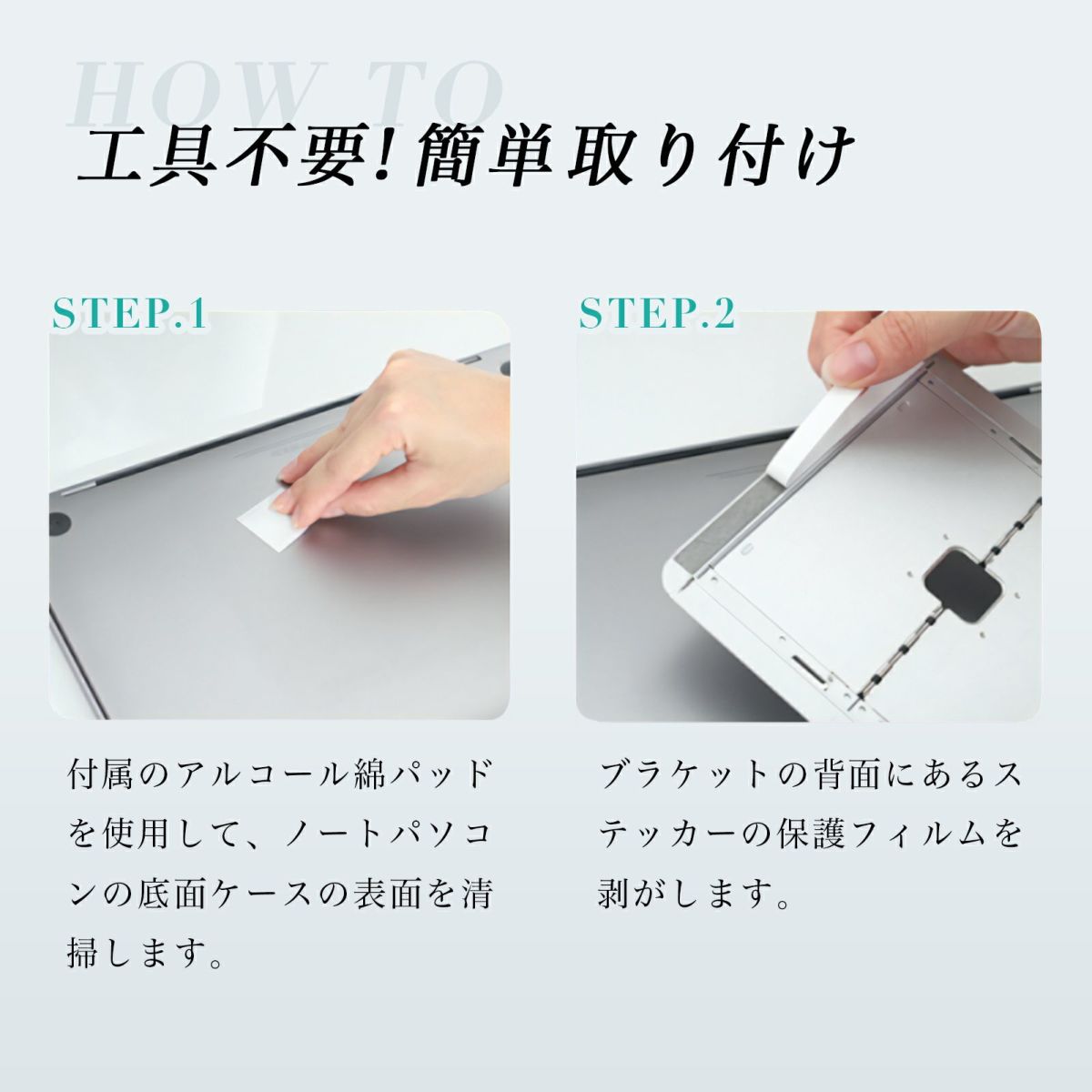 HOW TO

工具不要! 簡単取り付け

STEP.1

付属のアルコール綿パッドを使用して、ノートパソコンの底面ケースの表面を清掃します。

STEP.2

ブラケットの背面にあるステッカーの保護フィルムを剥がします。