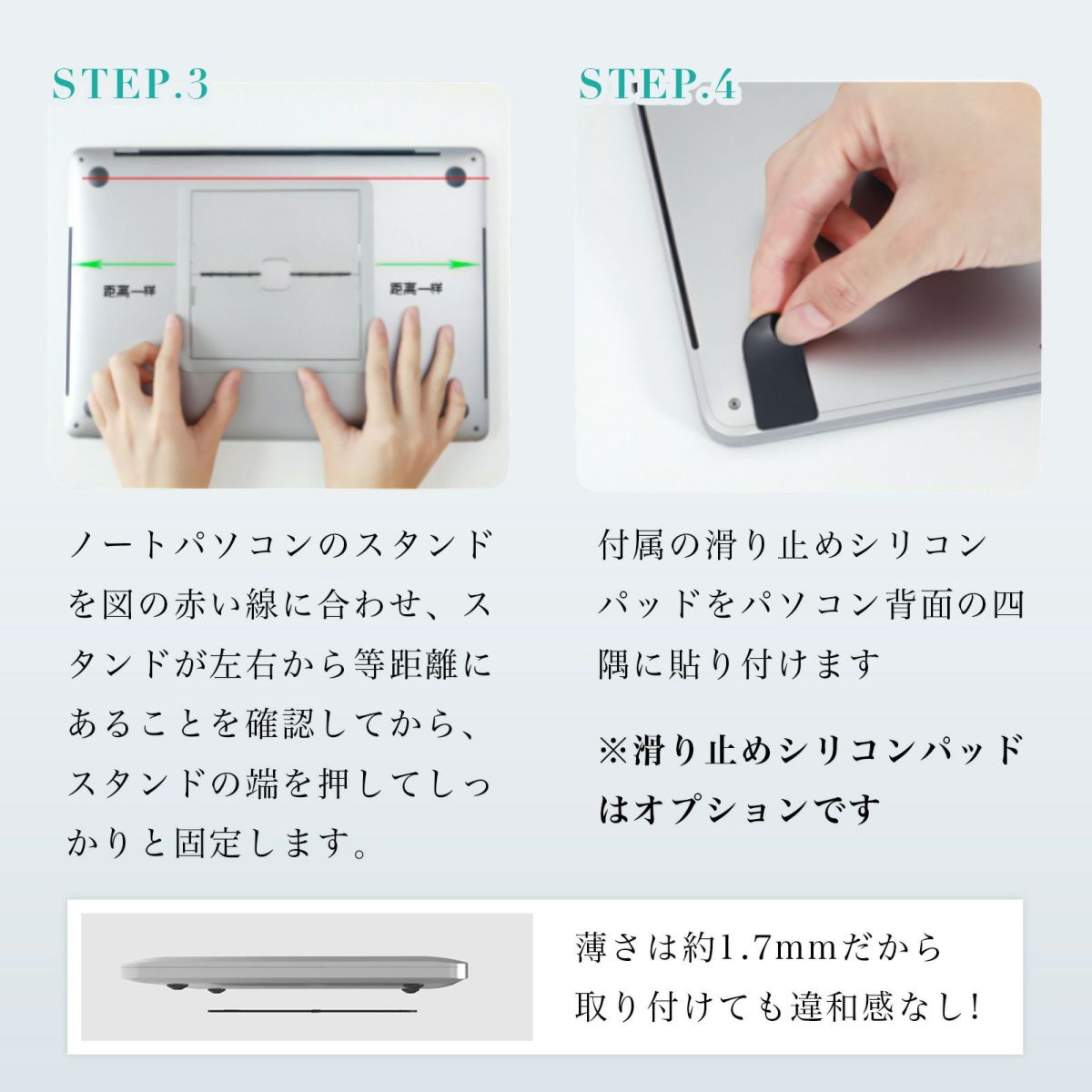 STEP.3

距离一样

距离一样

ノートパソコンのスタンドを図の赤い線に合わせ、スタンドが左右から等距離にあることを確認してから、スタンドの端を押してしっかりと固定します。

STEP.4

付属の滑り止めシリコンパッドをパソコン背面の四隅に貼り付けます

※滑り止めシリコンパッドはオプションです

薄さは約1.7mmだから取り付けても違和感なし!