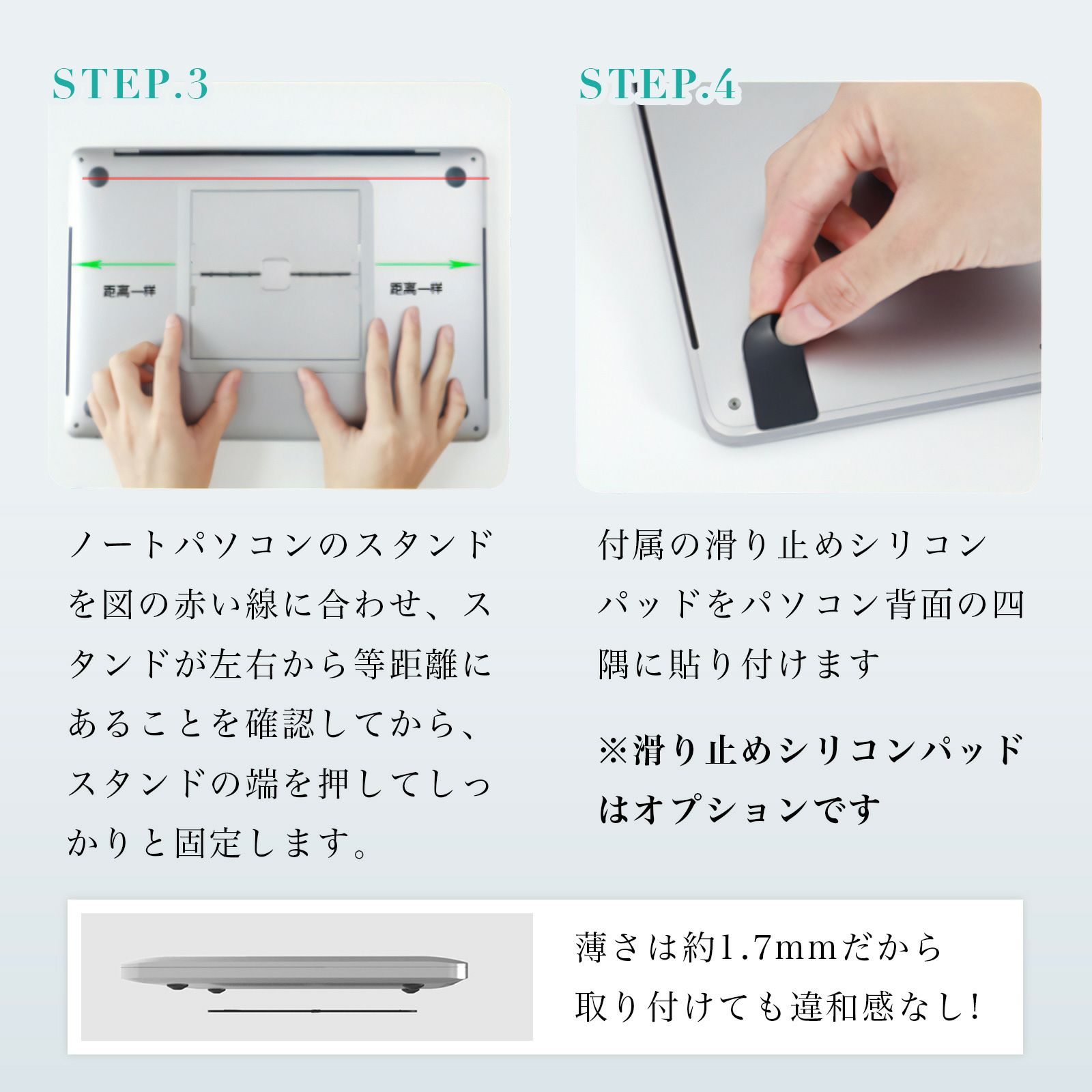 STEP.3

距离一样

距离一样

ノートパソコンのスタンドを図の赤い線に合わせ、スタンドが左右から等距離にあることを確認してから、スタンドの端を押してしっかりと固定します。

STEP.4

付属の滑り止めシリコンパッドをパソコン背面の四隅に貼り付けます

※滑り止めシリコンパッドはオプションです

薄さは約1.7mmだから取り付けても違和感なし!